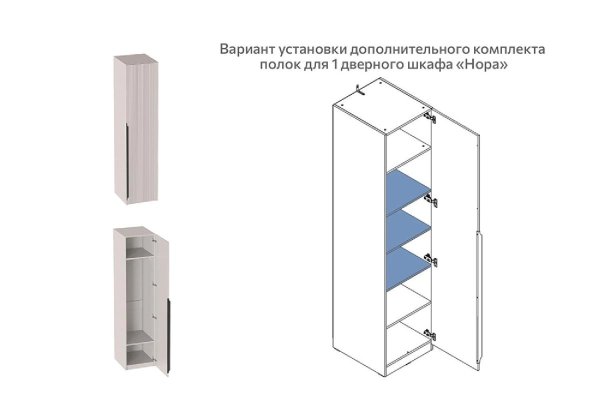 Вариант установки дополнительного комплекта полок для 1 дверного шкафа «Нора»