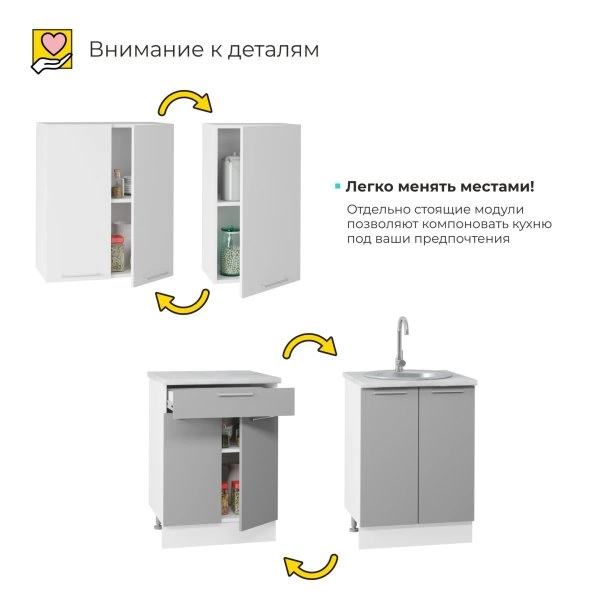 Внимание к деталям

Легко менять местами!

Отдельно стоящие модули позволяют компоновать кухню под ваши предпочтения