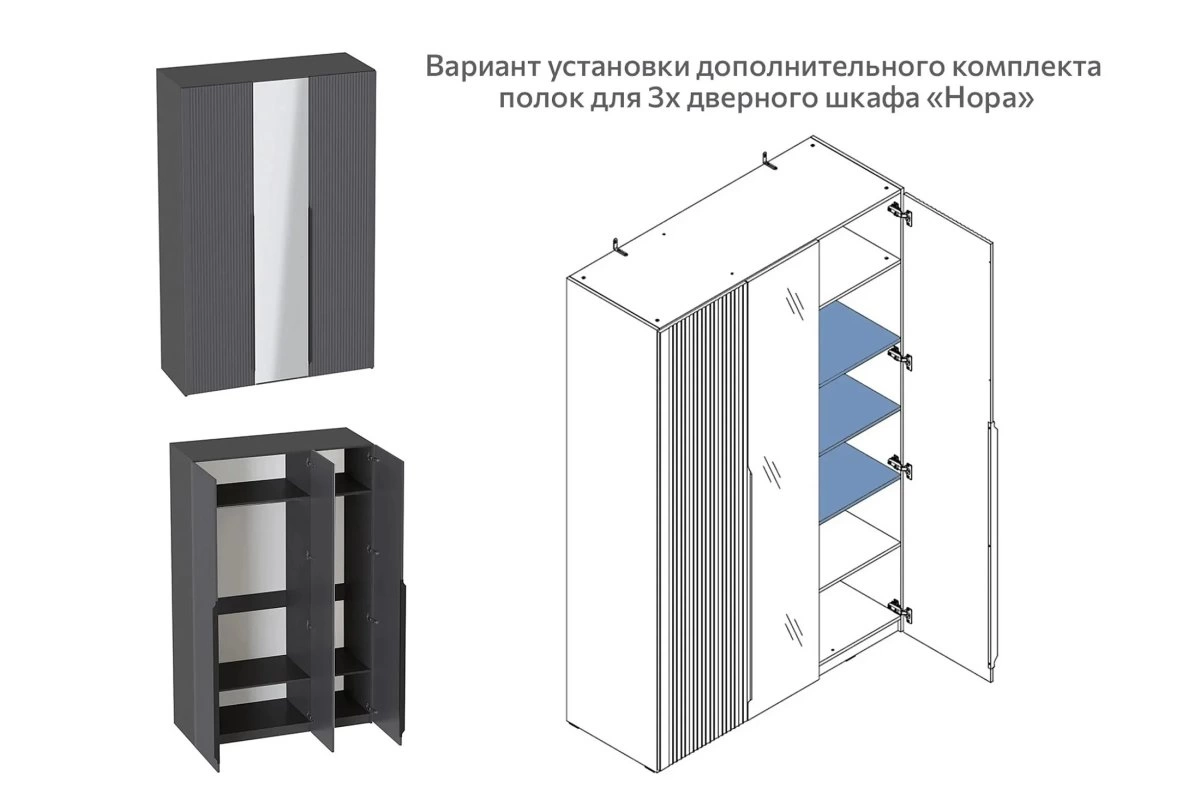 Вариант установки дополнительного комплекта полок для 3х дверного шкафа «Нора»